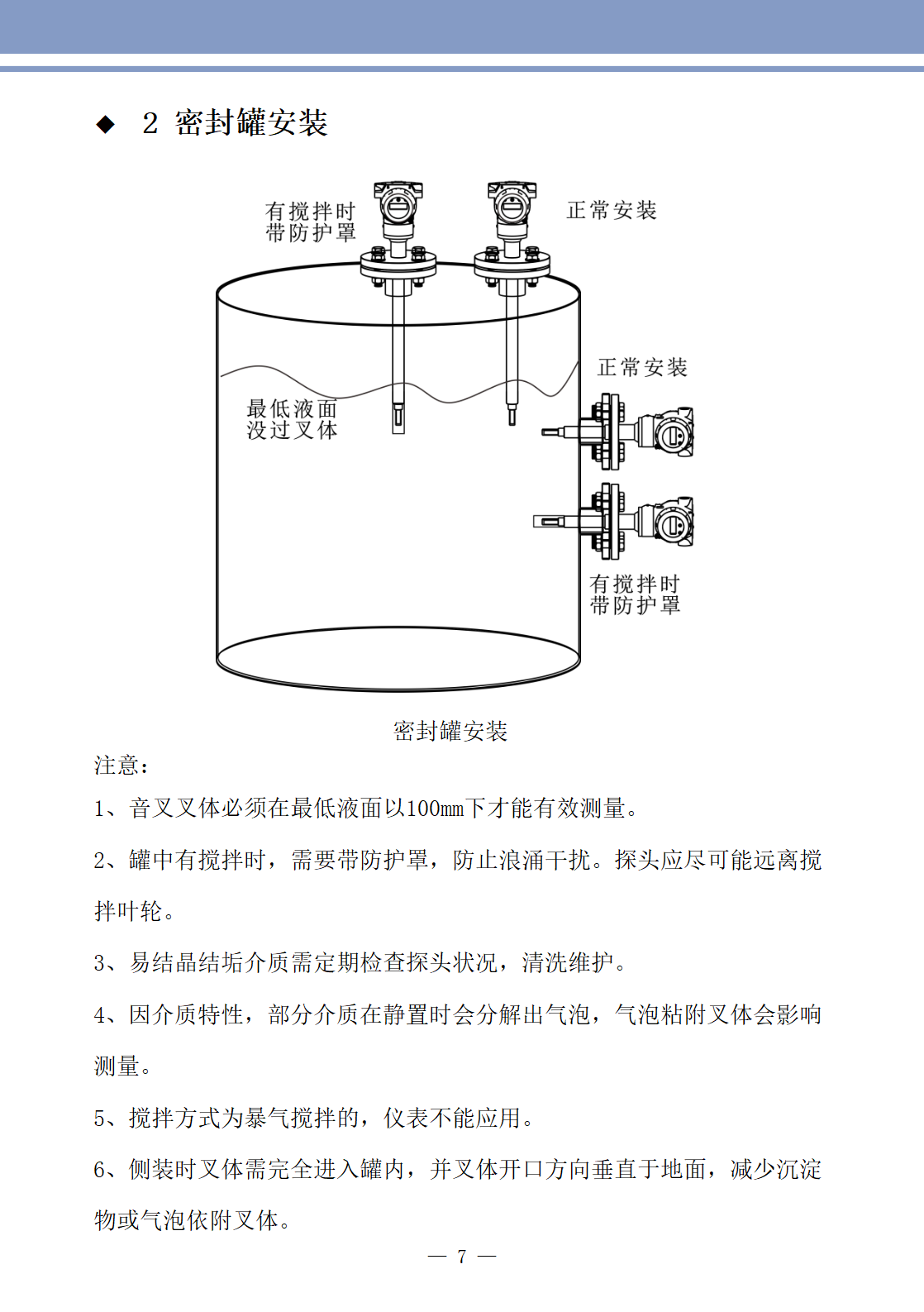 ◆ 2 密封罐安装

有搅拌时
带防护罩

正常安装

正常安装

最低液面
没过叉体

有搅拌时
带防护罩

密封罐安装

注意：

1、音叉叉体必须在最低液面以100mm下才能有效测量。

2、罐中有搅拌时，需要带防护罩，防止浪涌干扰。探头应尽可能远离搅拌叶轮。

3、易结晶结垢介质需定期检查探头状况，清洗维护。

4、因介质特性，部分介质在静置时会分解出气泡，气泡粘附叉体会影响测量。

5、搅拌方式为暴气搅拌的，仪表不能应用。

6、侧装时叉体需完全进入罐内，并叉体开口方向垂直于地面，减少沉淀物或气泡依附叉体。

— 7 —