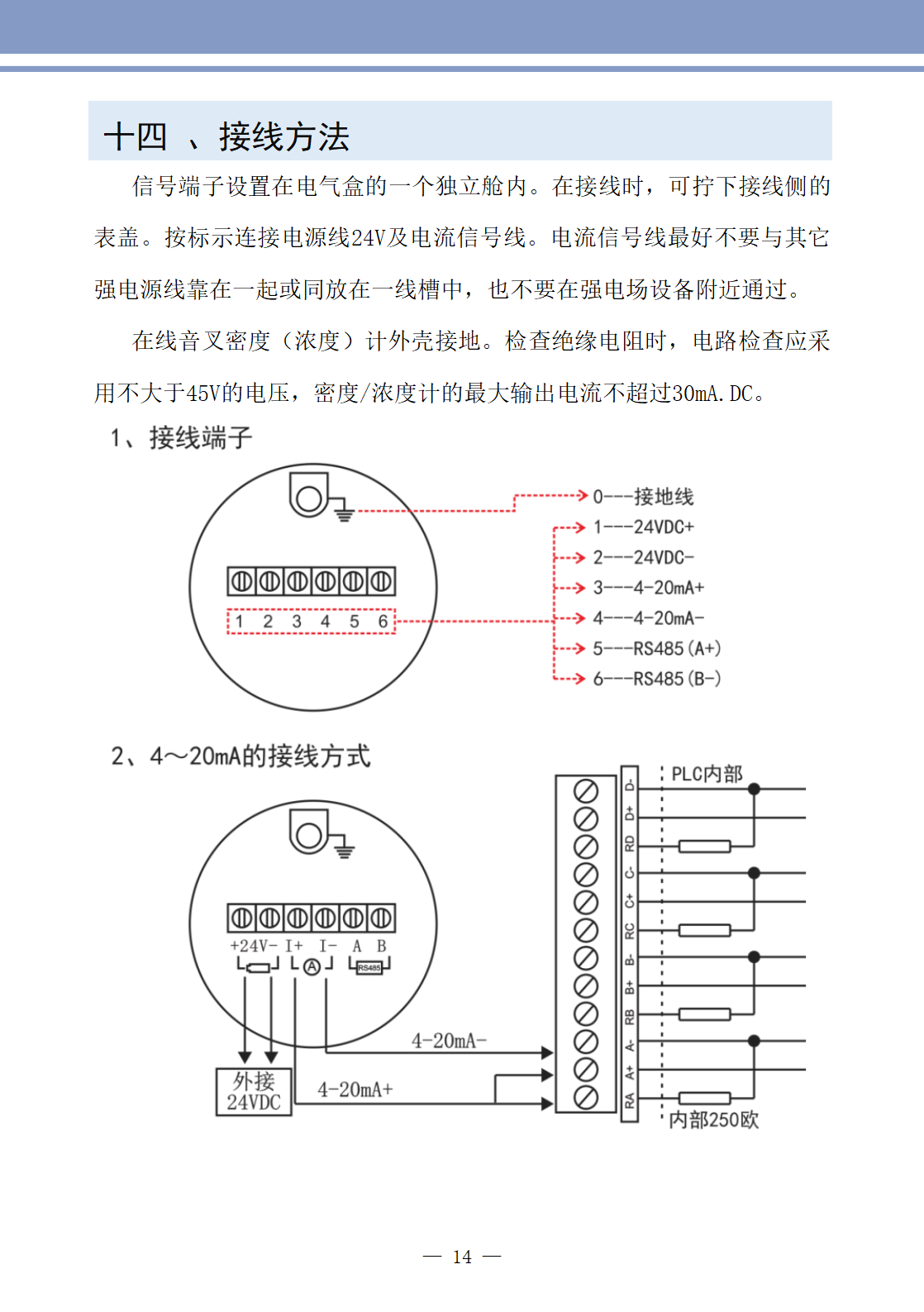 十四 、接线方法

信号端子设置在电气盒的一个独立舱内。在接线时，可拧下接线侧的表盖。按标示连接电源线24V及电流信号线。电流信号线最好不要与其它强电源线靠在一起或同放在一线槽中，也不要在强电场设备附近通过。

在线音叉密度（浓度）计外壳接地。检查绝缘电阻时，电路检查应采用不大于45V的电压，密度/浓度计的最大输出电流不超过30mA.DC。

1、接线端子

1 2 3 4 5 6

0---接地线
1---24VDC+
2---24VDC-
3---4-20mA+
4---4-20mA-
5---RS485(A+)
6---RS485(B-)

2、4～20mA的接线方式

+24V- I+ I- A B
A
RS485
外接 24VDC
4-20mA-
4-20mA+
D- D+ RD C- C+ RC B- B+ RB A- A+ RA
PLC内部
内部250欧

— 14 —