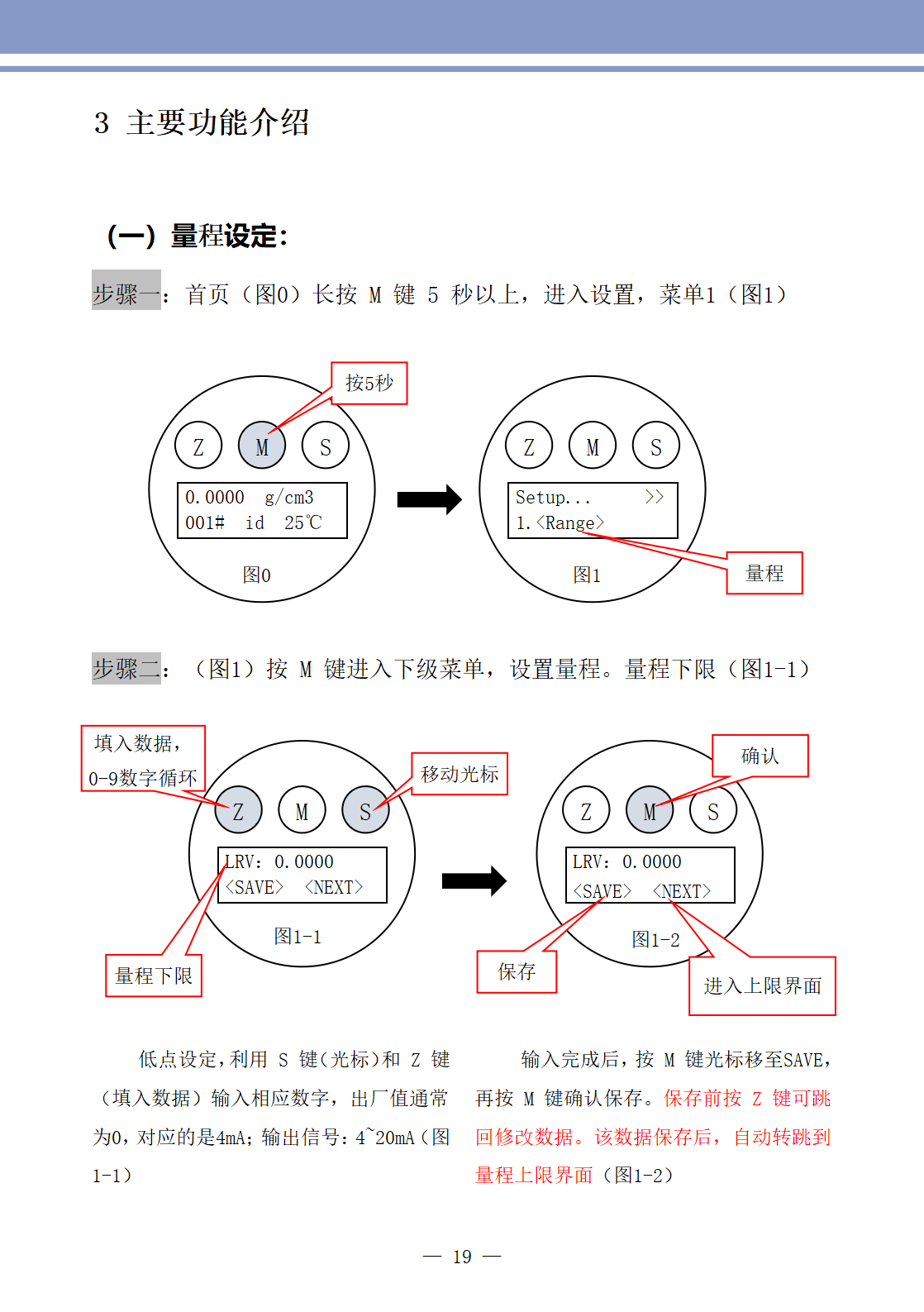 3 主要功能介绍

（一）量程设定：

步骤一：首页（图0）长按 M 键 5 秒以上，进入设置，菜单1（图1）

按5秒

Z M S

0.0000 g/cm3
001# id 25℃

图0

Z M S

Setup... >>
1.<Range>

图1

量程

步骤二：（图1）按 M 键进入下级菜单，设置量程。量程下限（图1-1）

填入数据，
0-9数字循环

移动光标

Z M S

LRV: 0.0000
<SAVE> <NEXT>

图1-1

量程下限

确认

Z M S

LRV: 0.0000
<SAVE> <NEXT>

图1-2

保存

进入上限界面

低点设定，利用 S 键(光标)和 Z 键（填入数据）输入相应数字，出厂值通常为0，对应的是4mA；输出信号：4~20mA（图1-1）

输入完成后，按 M 键光标移至SAVE，再按 M 键确认保存。保存前按 Z 键可跳回修改数据。该数据保存后，自动转跳到量程上限界面（图1-2）

— 19 —